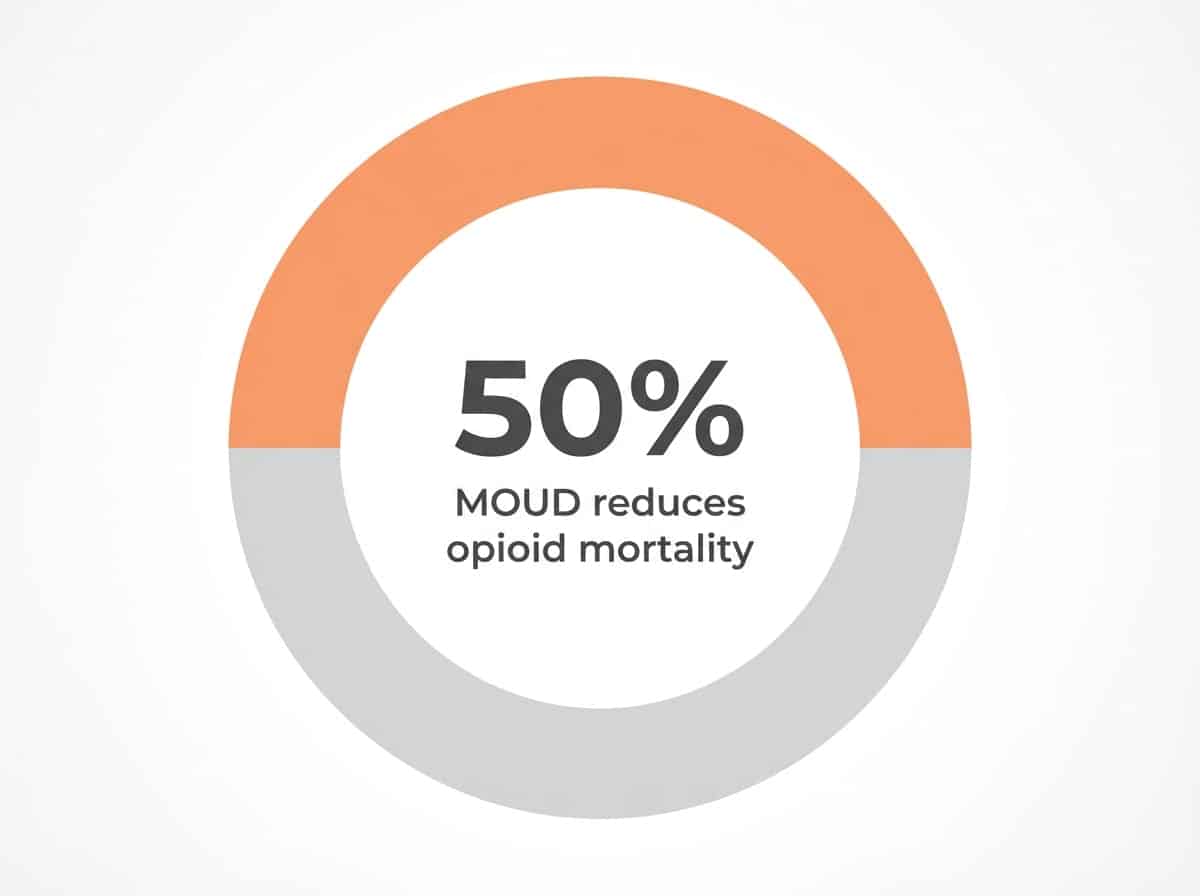 50%
MOUD reduces opioid mortality