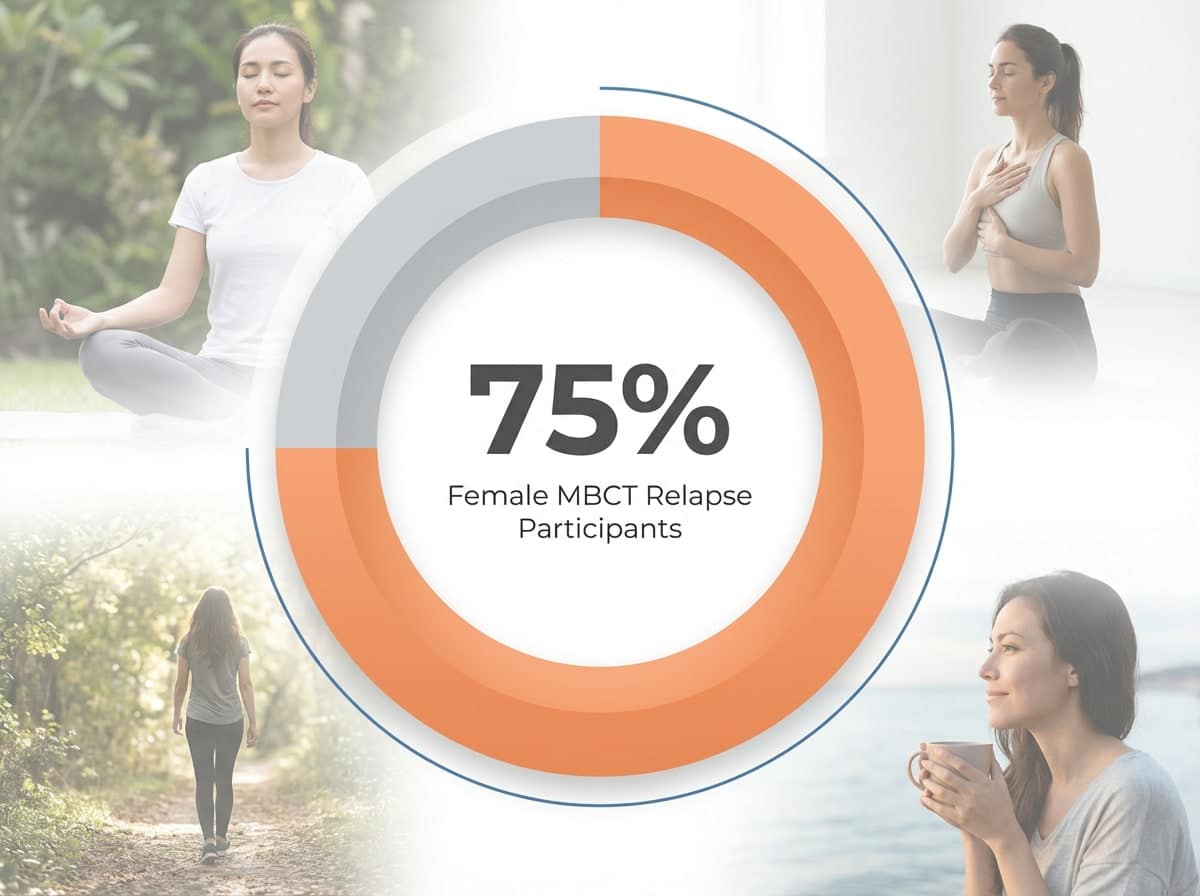 75%
Female MBCT Relapse Participants