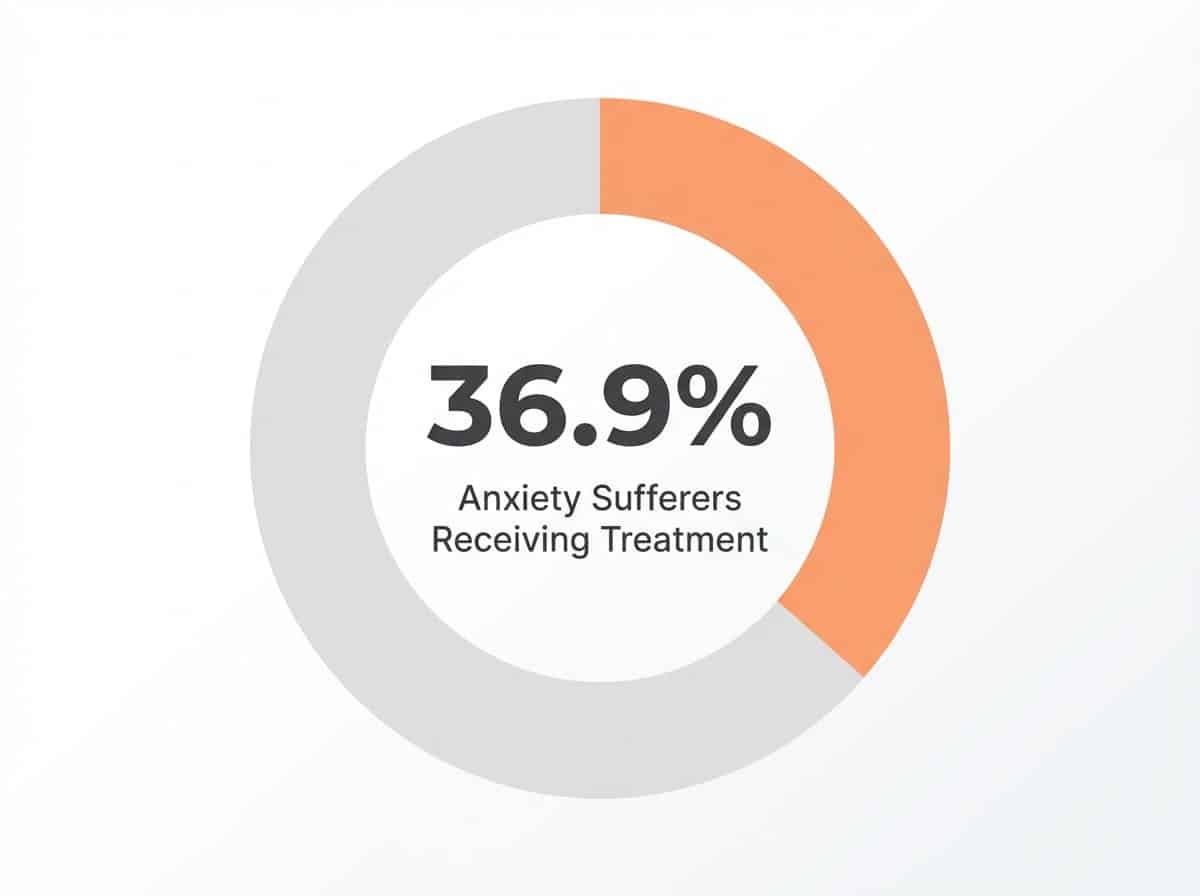 36.9%

Anxiety Sufferers Receiving Treatment