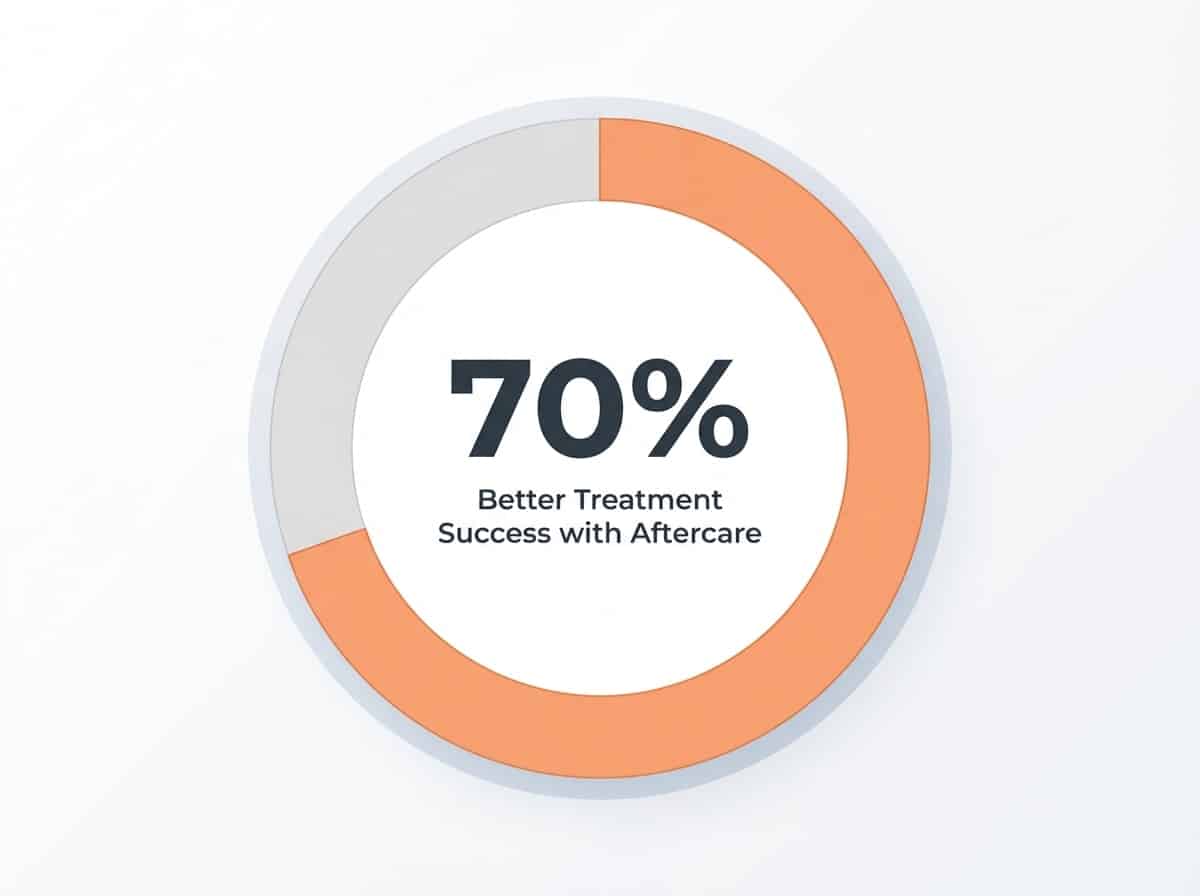 70%
Better Treatment Success with Aftercare