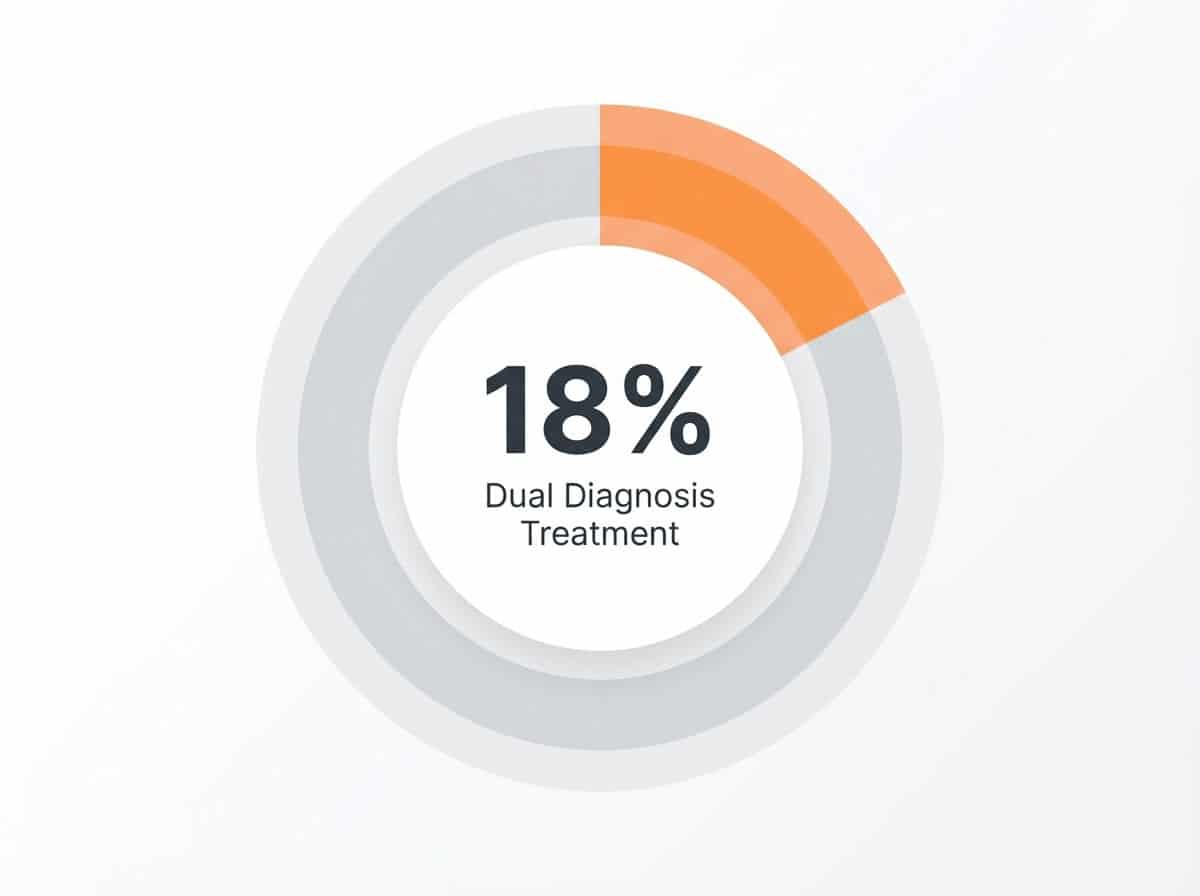 18%
Dual Diagnosis Treatment