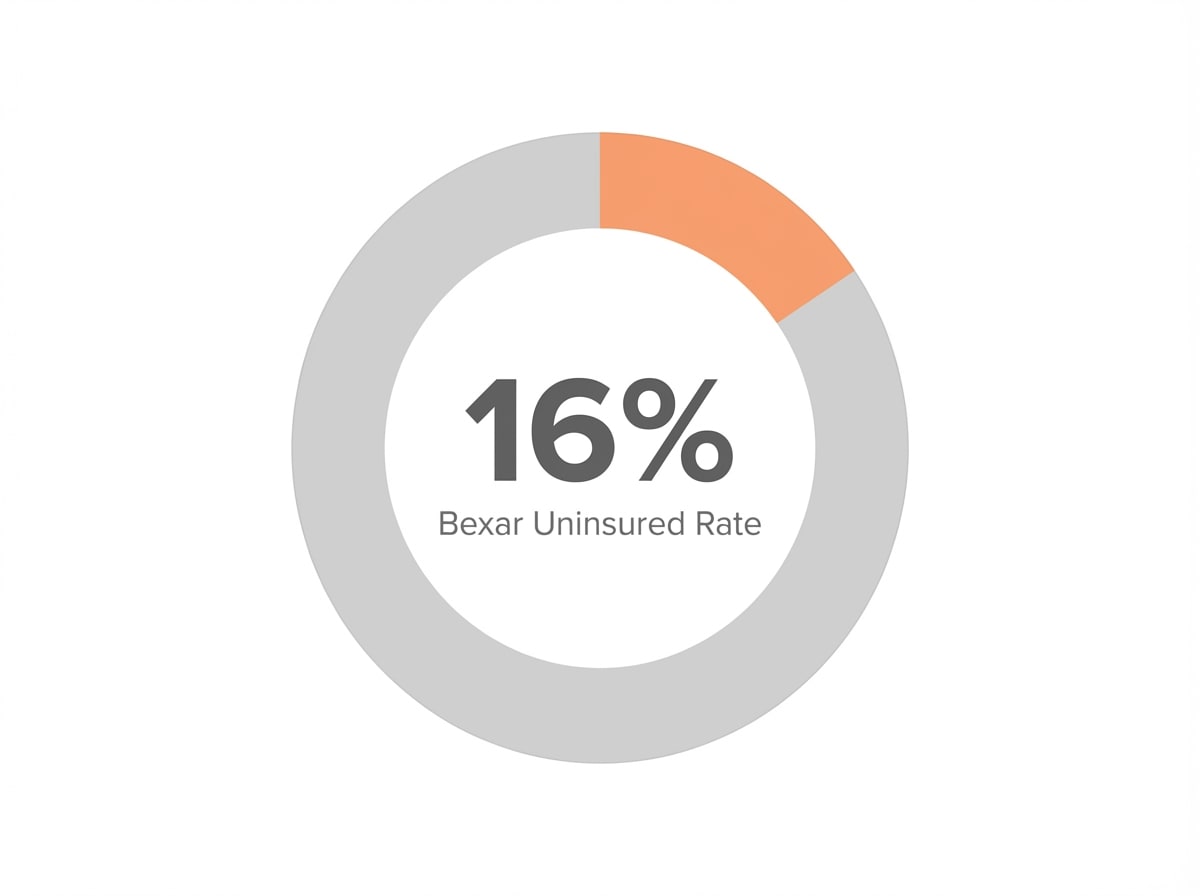 16%
Bexar Uninsured Rate